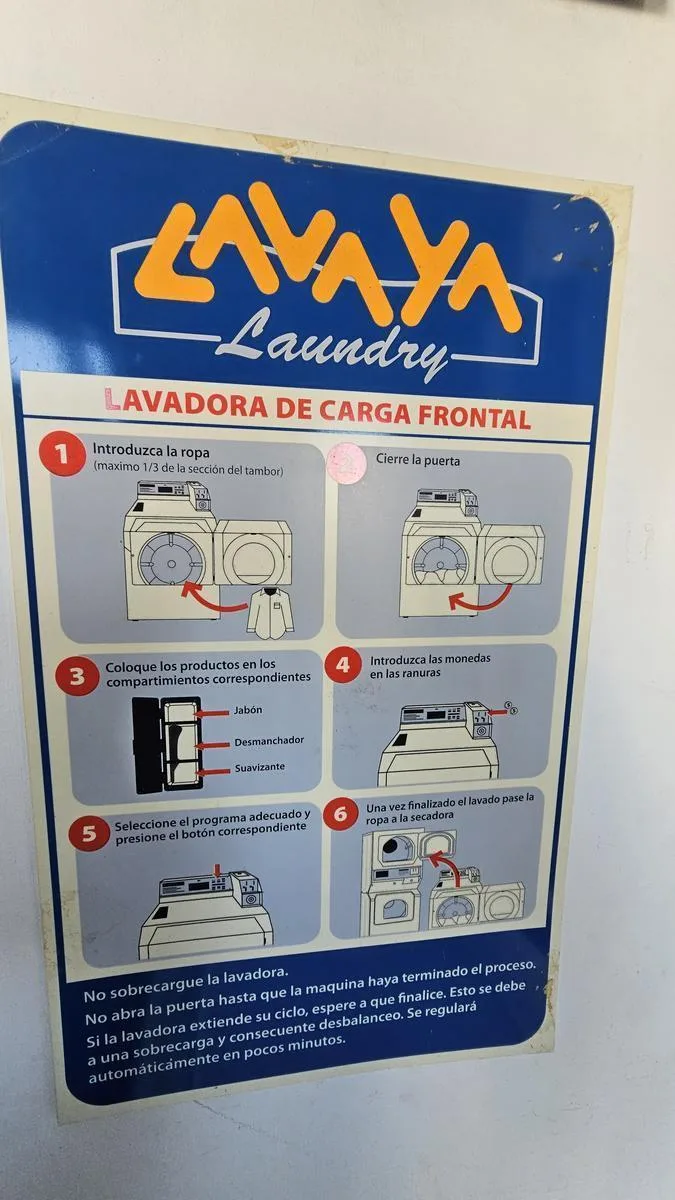 LAVAYA
Laundry

LAVADORA DE CARGA FRONTAL

1 Introduzca la ropa
(maximo 1/3 de la sección del tambor)

2 Cierre la puerta

3 Coloque los productos en los compartimientos correspondientes

Jabón
Desmanchador
Suavizante

4 Introduzca las monedas en las ranuras

5 Seleccione el programa adecuado y presione el botón correspondiente

6 Una vez finalizado el lavado pase la ropa a la secadora

No sobrecargue la lavadora.
No abra la puerta hasta que la maquina haya terminado el proceso.
Si la lavadora extiende su ciclo, espere a que finalice. Esto se debe a una sobrecarga y consecuente desbalanceo. Se regulará automáticamente en pocos minutos.